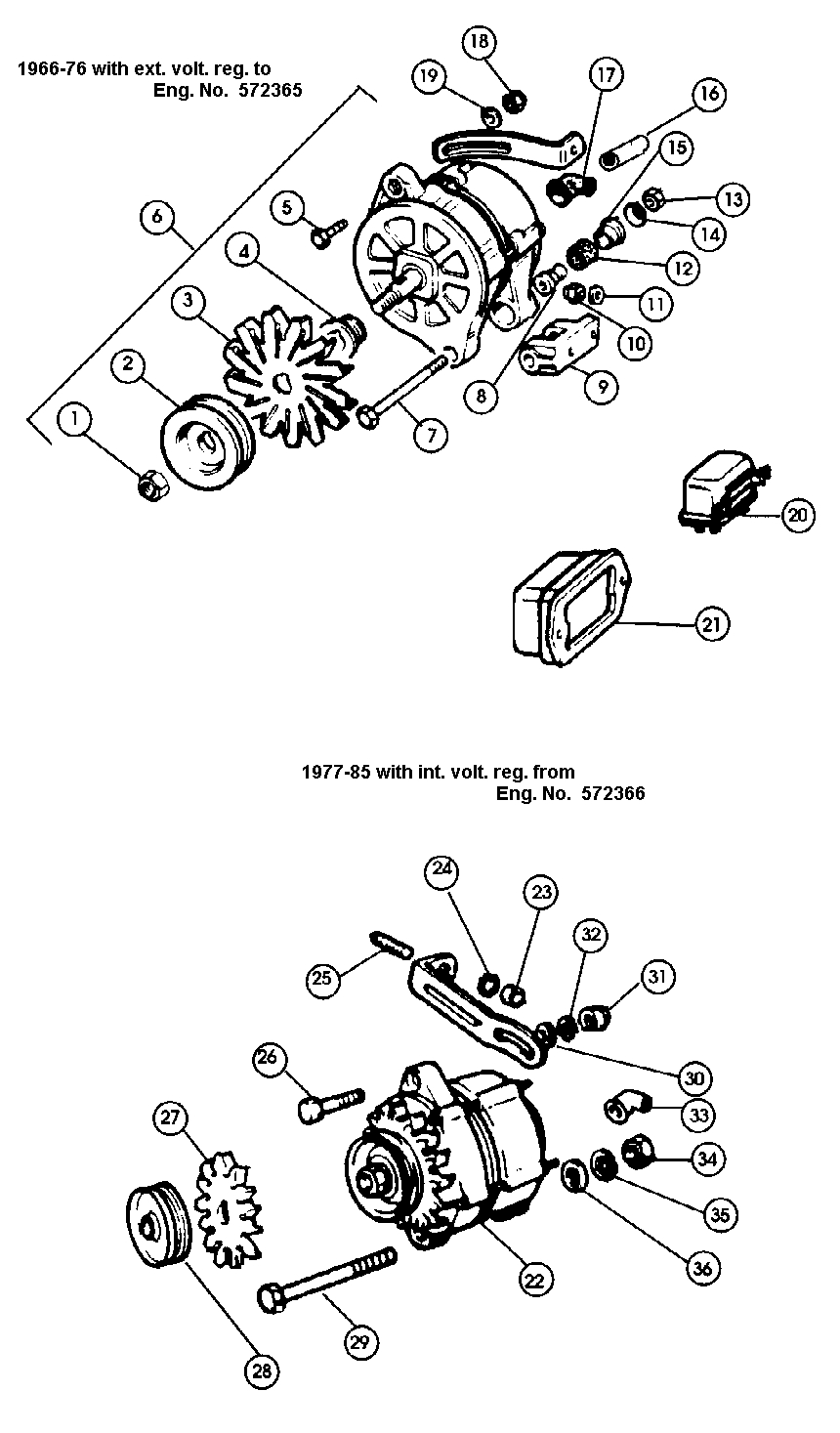 1966-76 with ext. volt. reg. to
Eng. No. 572365

18
19
17
16
15
13
14
12
11
10
9
8
7
6
5
4
3
2
1
20
21

1977-85 with int. volt. reg. from
Eng. No. 572366

24
23
32
31
25
30
26
33
34
35
36
27
22
28
29