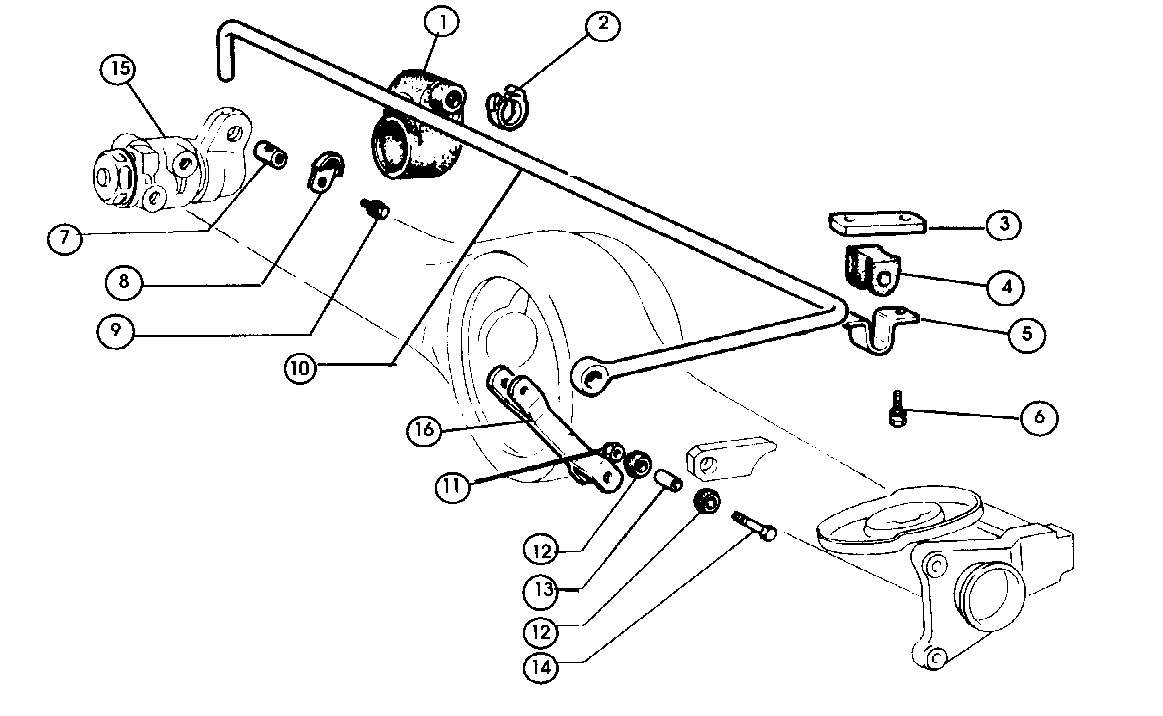 1
2
15
7
8
9
10
3
4
5
6
16
11
12
13
12
14