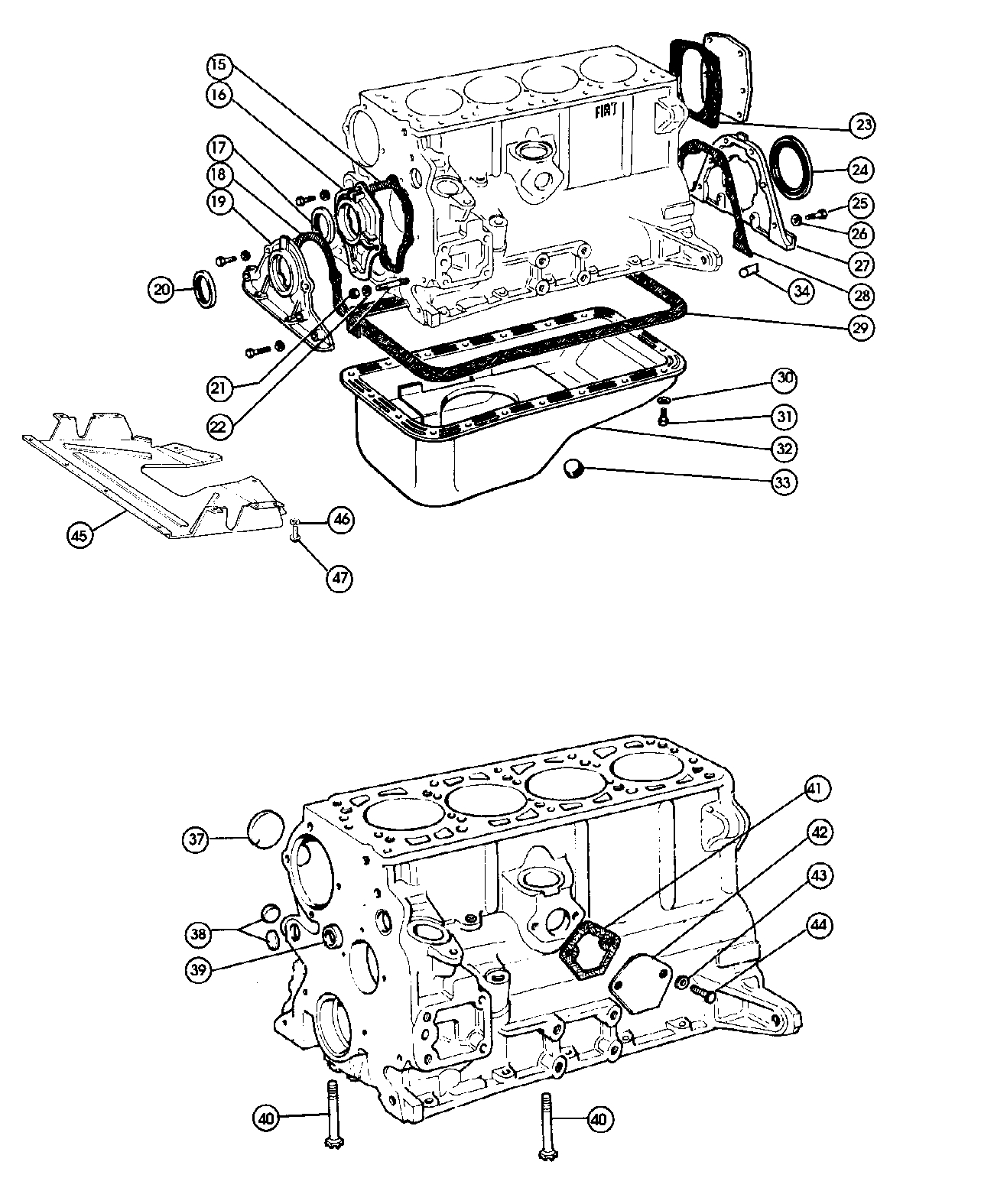 15
16
17
18
19
20
21
22
FIAT
23
24
25
26
27
28
34
29
30
31
32
33
45
46
47
37
38
39
40
40
41
42
43
44